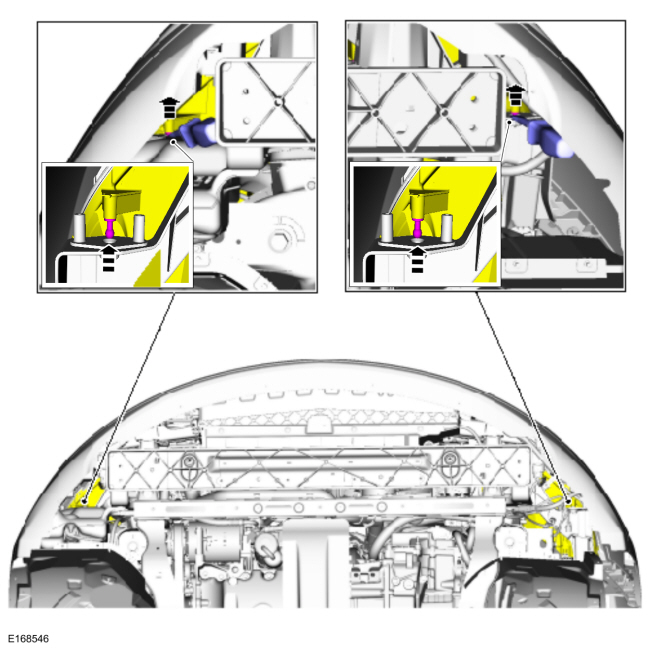 E168546