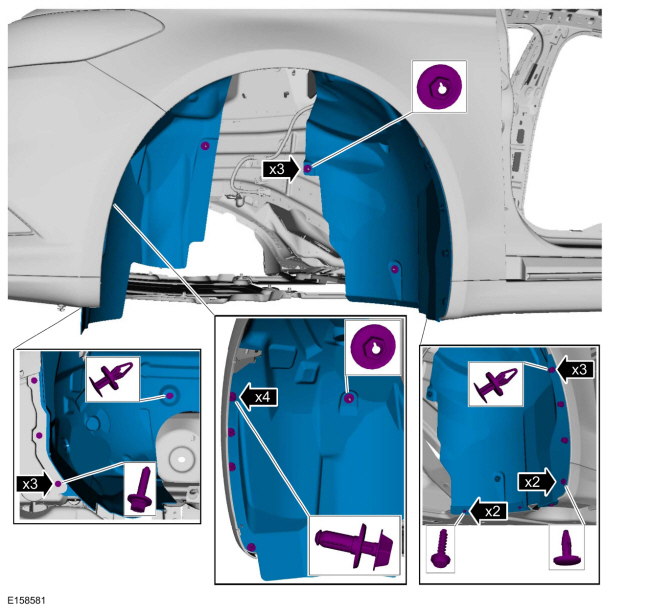 x3

x3

x4

x3

x2

x2

E158581