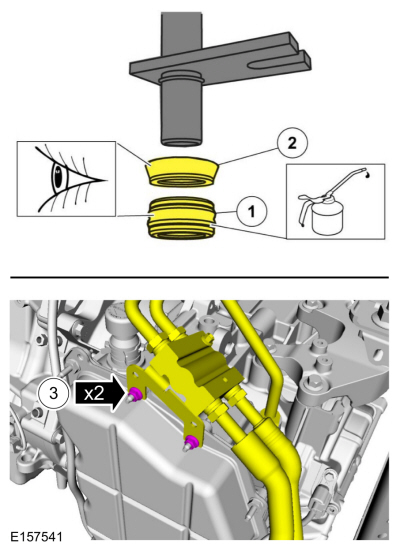 2

1

3

x2

E157541