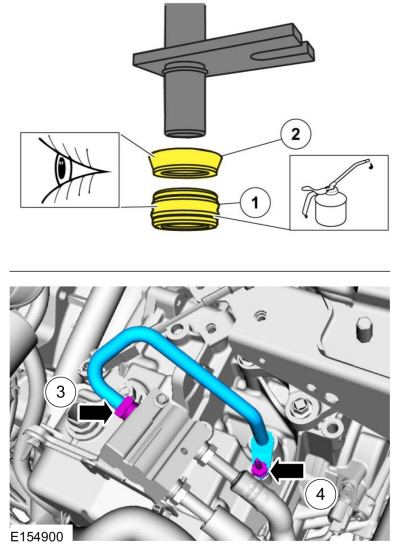 2

1

3

4

E154900