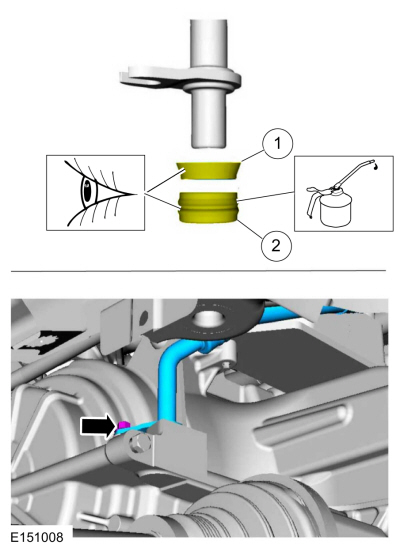 1

2

E151008