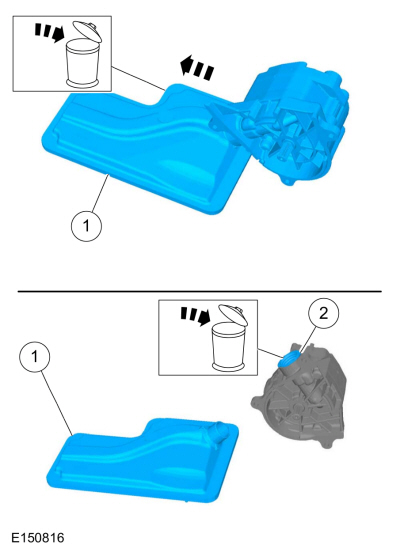 1

2

1

E150816